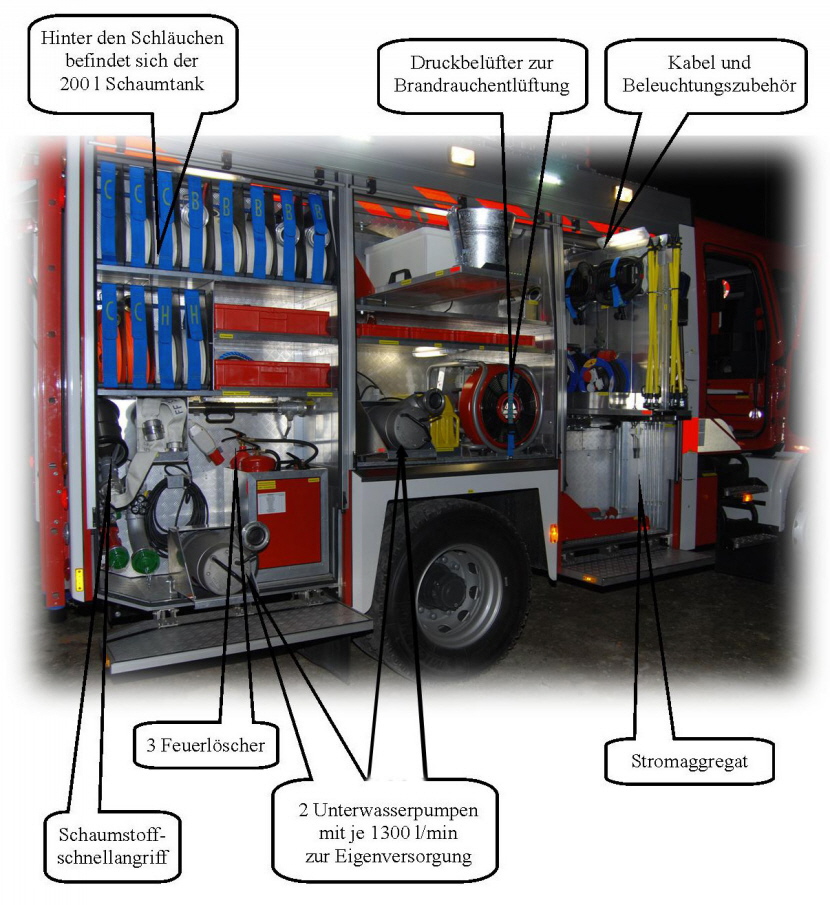 Hinter den Schläuchen befindet sich der 200 l Schaumtank

Druckbelüfter zur Brandrauchentlüftung

Kabel und Beleuchtungszubehör

C C C B B B B B

C C H H

3 Feuerlöscher

Stromaggregat

Schaumstoff-schnellangriff

2 Unterwasserpumpen mit je 1300 l/min zur Eigenversorgung